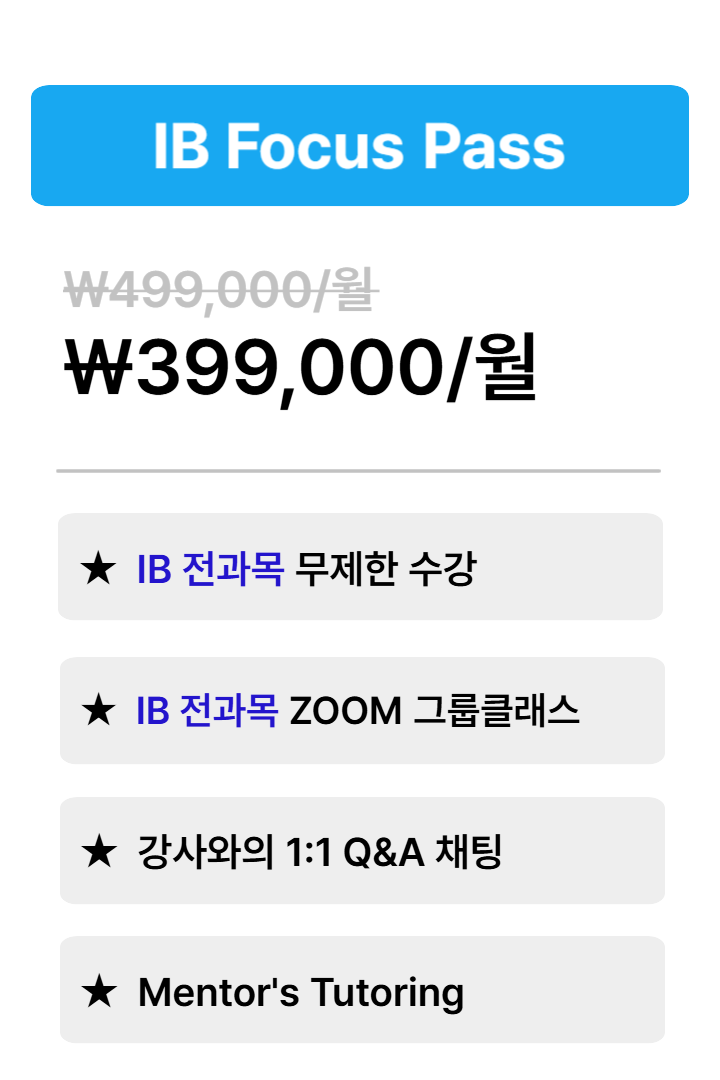 IB Focus Pass

₩499,000/월

₩399,000/월

★ IB 전과목 무제한 수강

★ IB 전과목 ZOOM 그룹클래스

★ 강사와의 1:1 Q&A 채팅

★ Mentor's Tutoring