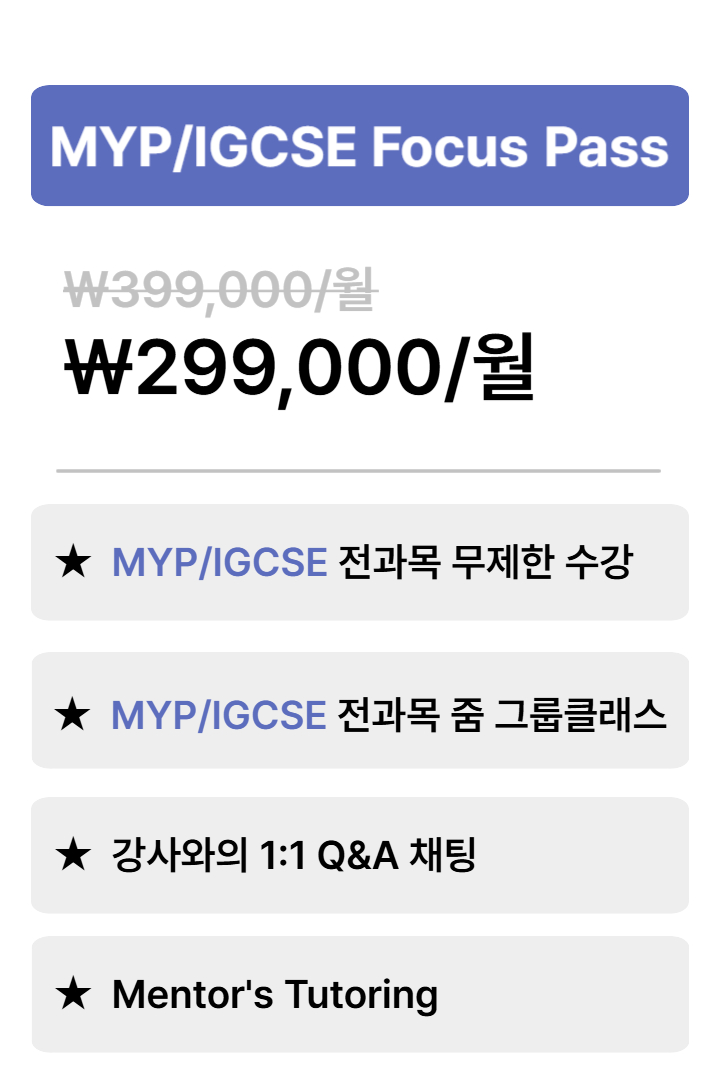 MYP/IGCSE Focus Pass

₩399,000/월

₩299,000/월

★ MYP/IGCSE 전과목 무제한 수강

★ MYP/IGCSE 전과목 줌 그룹클래스

★ 강사와의 1:1 Q&A 채팅

★ Mentor's Tutoring